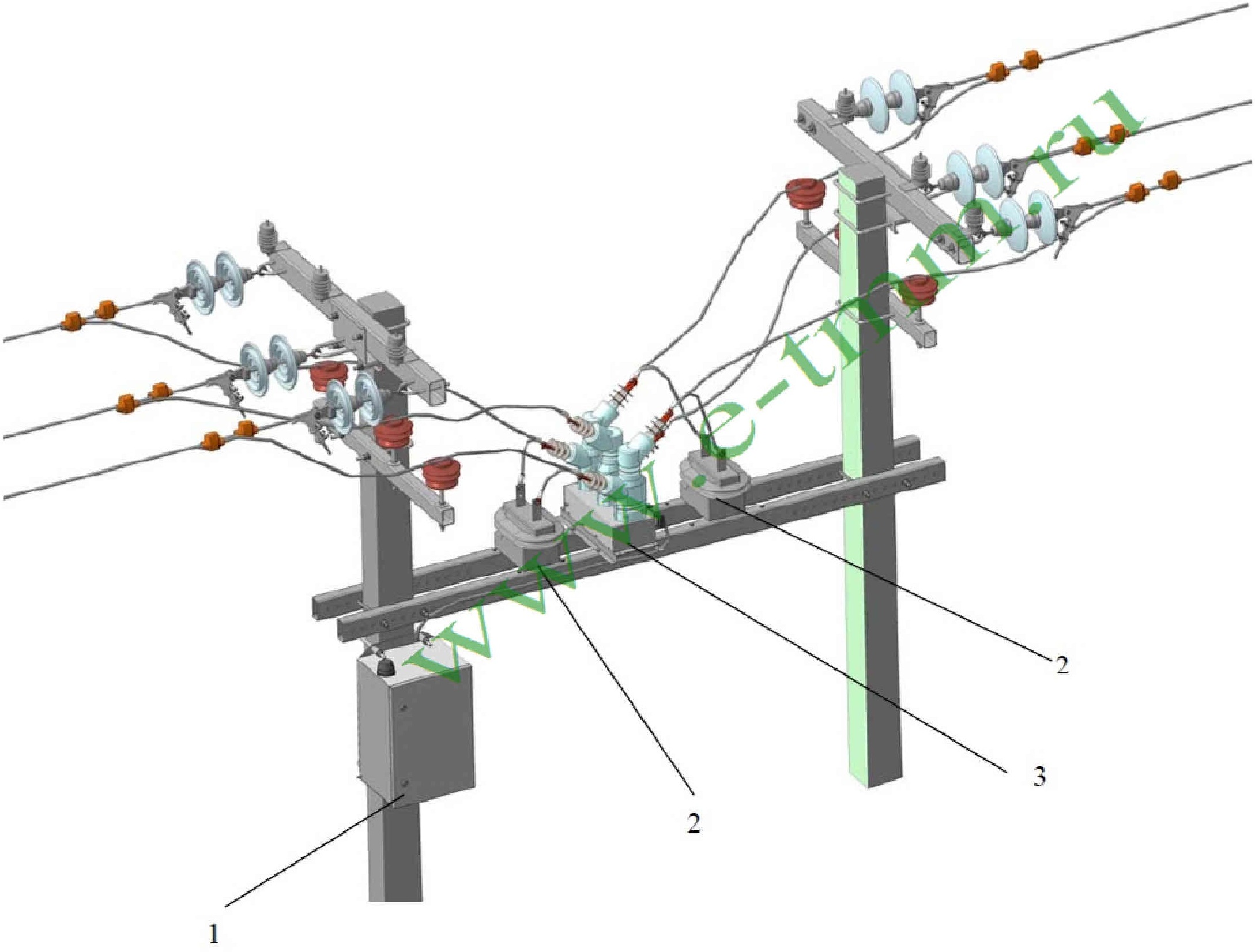 www.e-tmm.ru

2

3

2

1